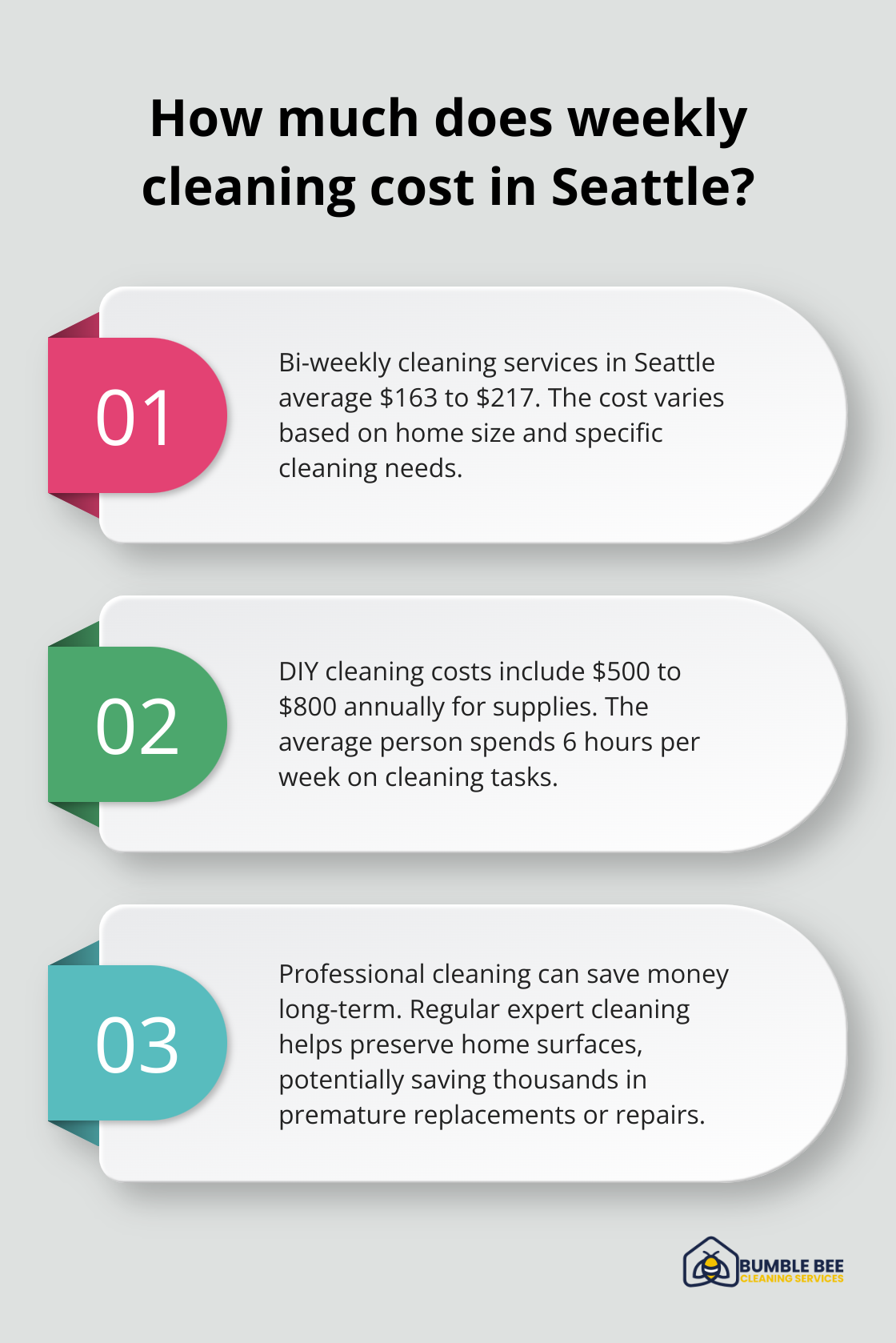 How much does weekly cleaning cost in Seattle?

01

Bi-weekly cleaning services in Seattle average \$163 to \$217. The cost varies based on home size and specific cleaning needs.

02

DIY cleaning costs include \$500 to \$800 annually for supplies. The average person spends 6 hours per week on cleaning tasks.

03

Professional cleaning can save money long-term. Regular expert cleaning helps preserve home surfaces, potentially saving thousands in premature replacements or repairs.

BUMBLE BEE
CLEANING SERVICES