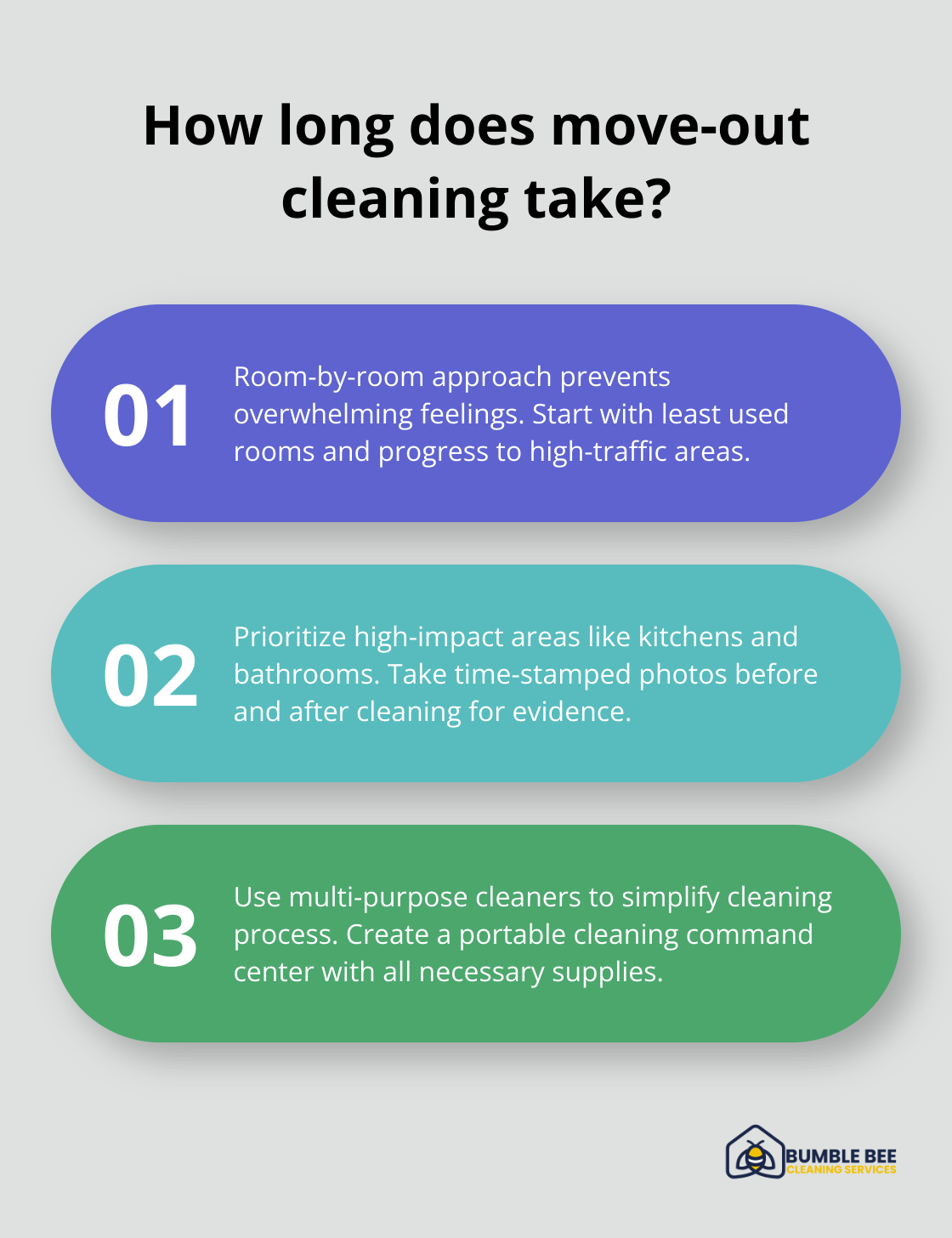 How long does move-out cleaning take?

01

Room-by-room approach prevents overwhelming feelings. Start with least used rooms and progress to high-traffic areas.

02

Prioritize high-impact areas like kitchens and bathrooms. Take time-stamped photos before and after cleaning for evidence.

03

Use multi-purpose cleaners to simplify cleaning process. Create a portable cleaning command center with all necessary supplies.

BUMBLE BEE
CLEANING SERVICES