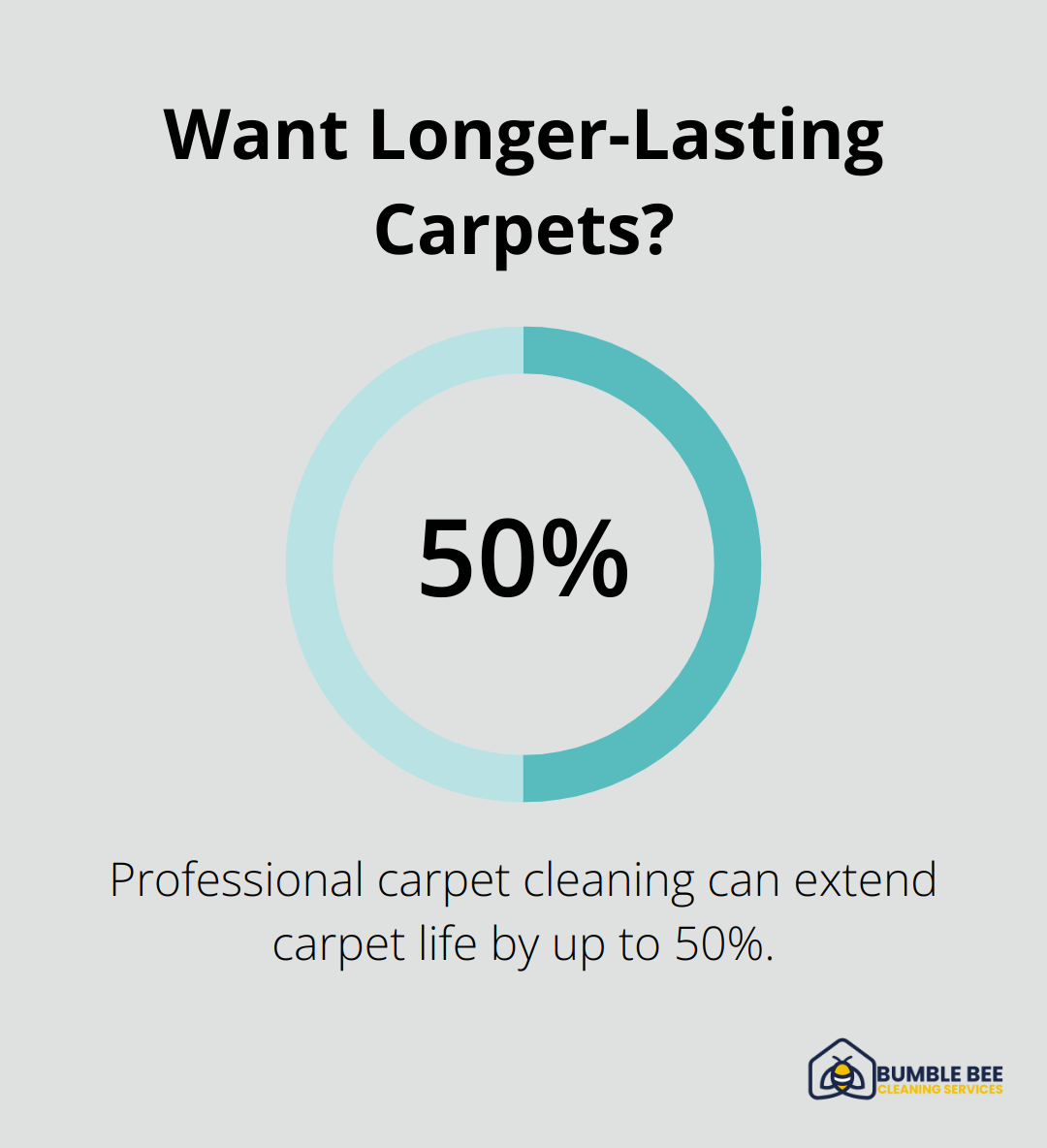 Want Longer-Lasting Carpets?

50%

Professional carpet cleaning can extend carpet life by up to 50%.

BUMBLE BEE
CLEANING SERVICES