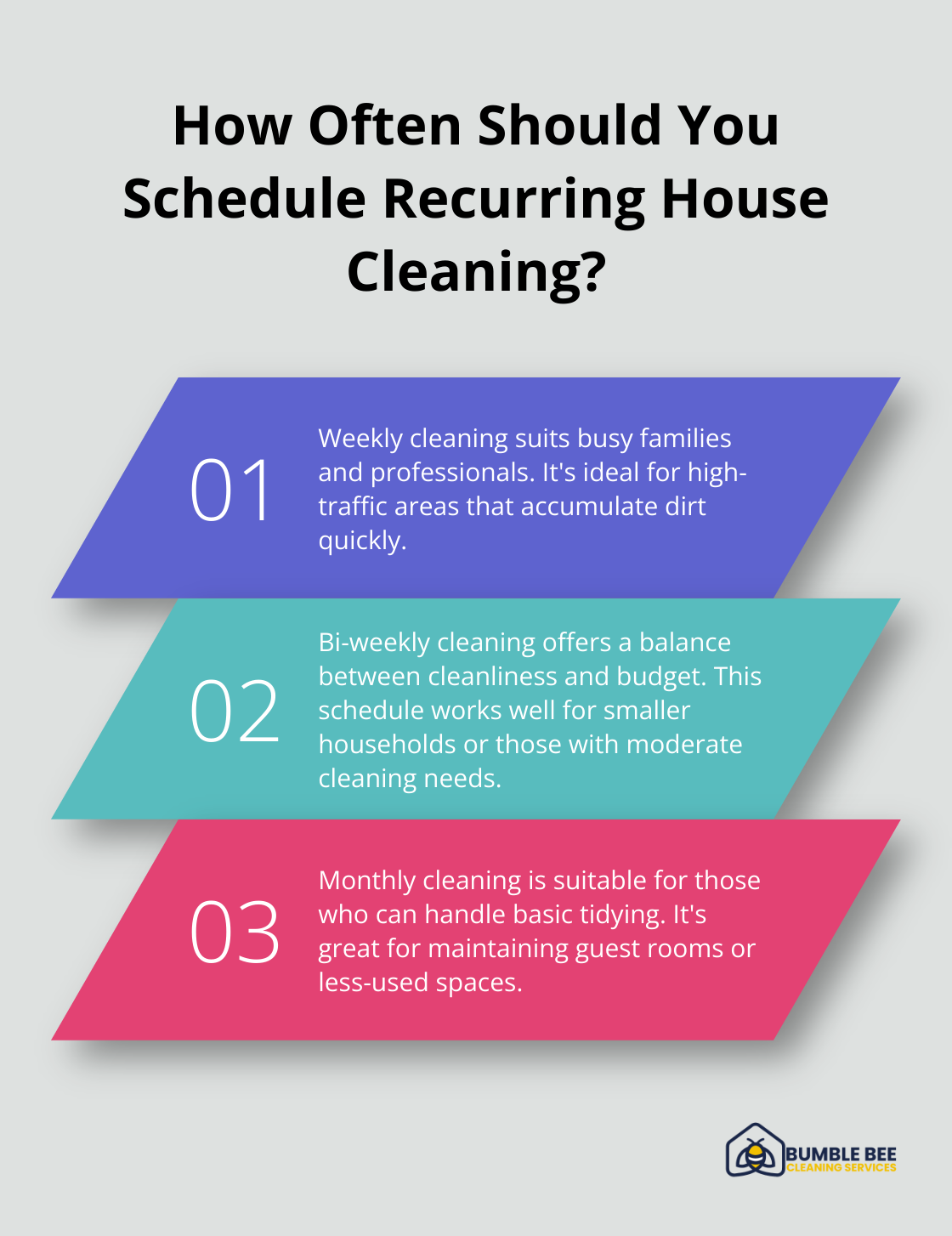 How Often Should You Schedule Recurring House Cleaning?

01

Weekly cleaning suits busy families and professionals. It's ideal for high-traffic areas that accumulate dirt quickly.

02

Bi-weekly cleaning offers a balance between cleanliness and budget. This schedule works well for smaller households or those with moderate cleaning needs.

03

Monthly cleaning is suitable for those who can handle basic tidying. It's great for maintaining guest rooms or less-used spaces.

BUMBLE BEE
CLEANING SERVICES