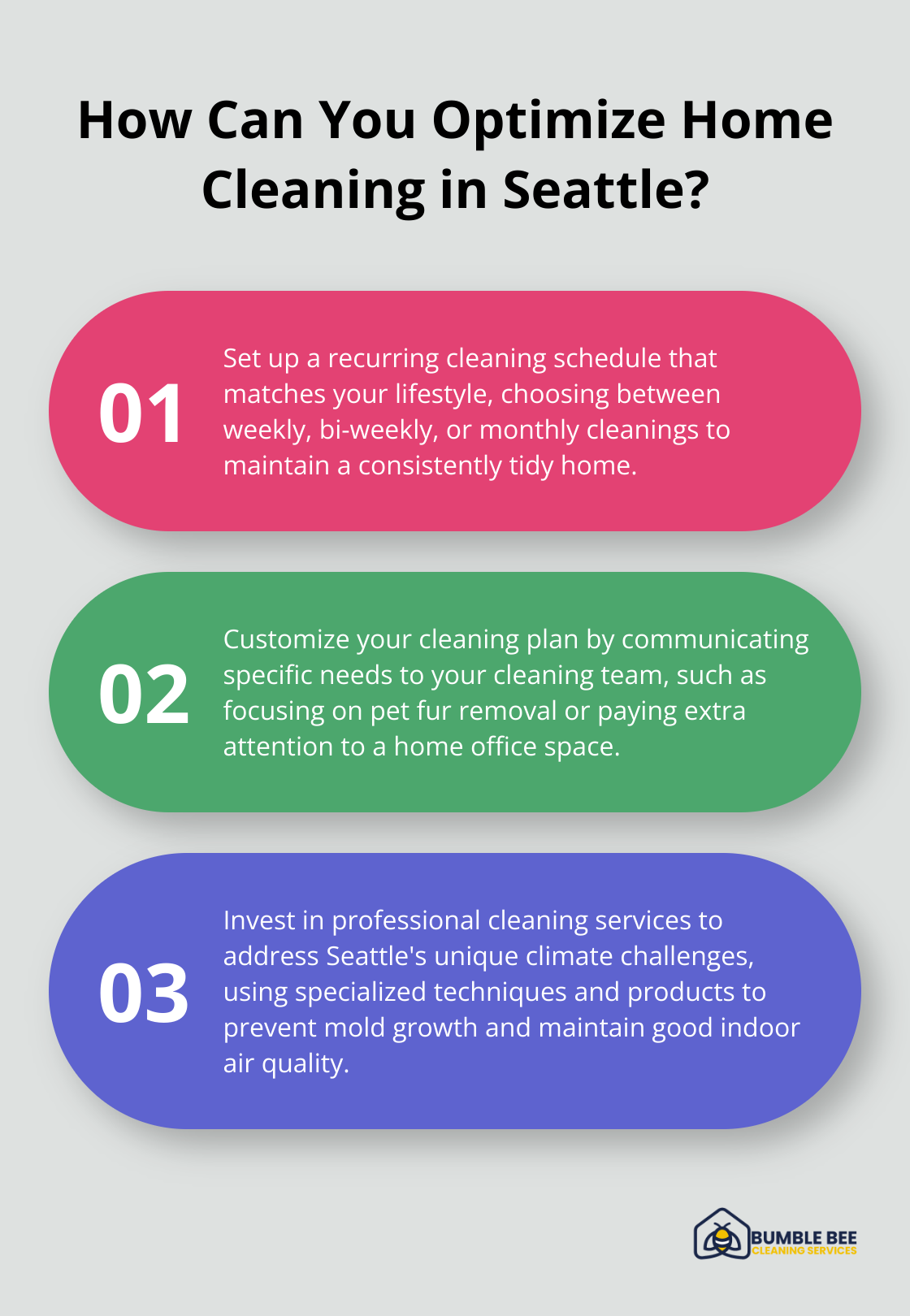 How Can You Optimize Home Cleaning in Seattle?

01

Set up a recurring cleaning schedule that matches your lifestyle, choosing between weekly, bi-weekly, or monthly cleanings to maintain a consistently tidy home.

02

Customize your cleaning plan by communicating specific needs to your cleaning team, such as focusing on pet fur removal or paying extra attention to a home office space.

03

Invest in professional cleaning services to address Seattle's unique climate challenges, using specialized techniques and products to prevent mold growth and maintain good indoor air quality.

BUMBLE BEE
CLEANING SERVICES