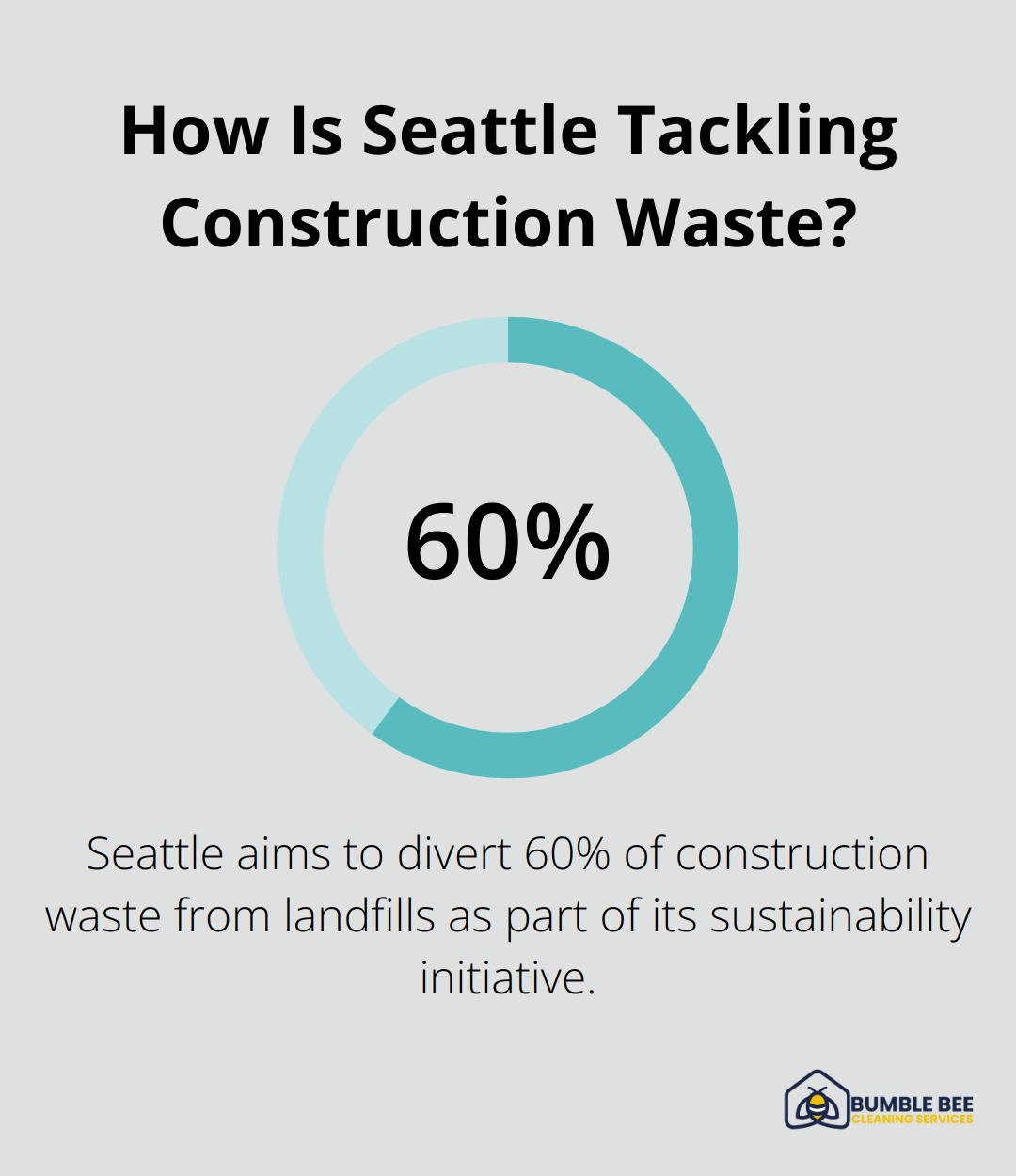 How Is Seattle Tackling Construction Waste?

60%

Seattle aims to divert 60% of construction waste from landfills as part of its sustainability initiative.

BUMBLE BEE
CLEANING SERVICES