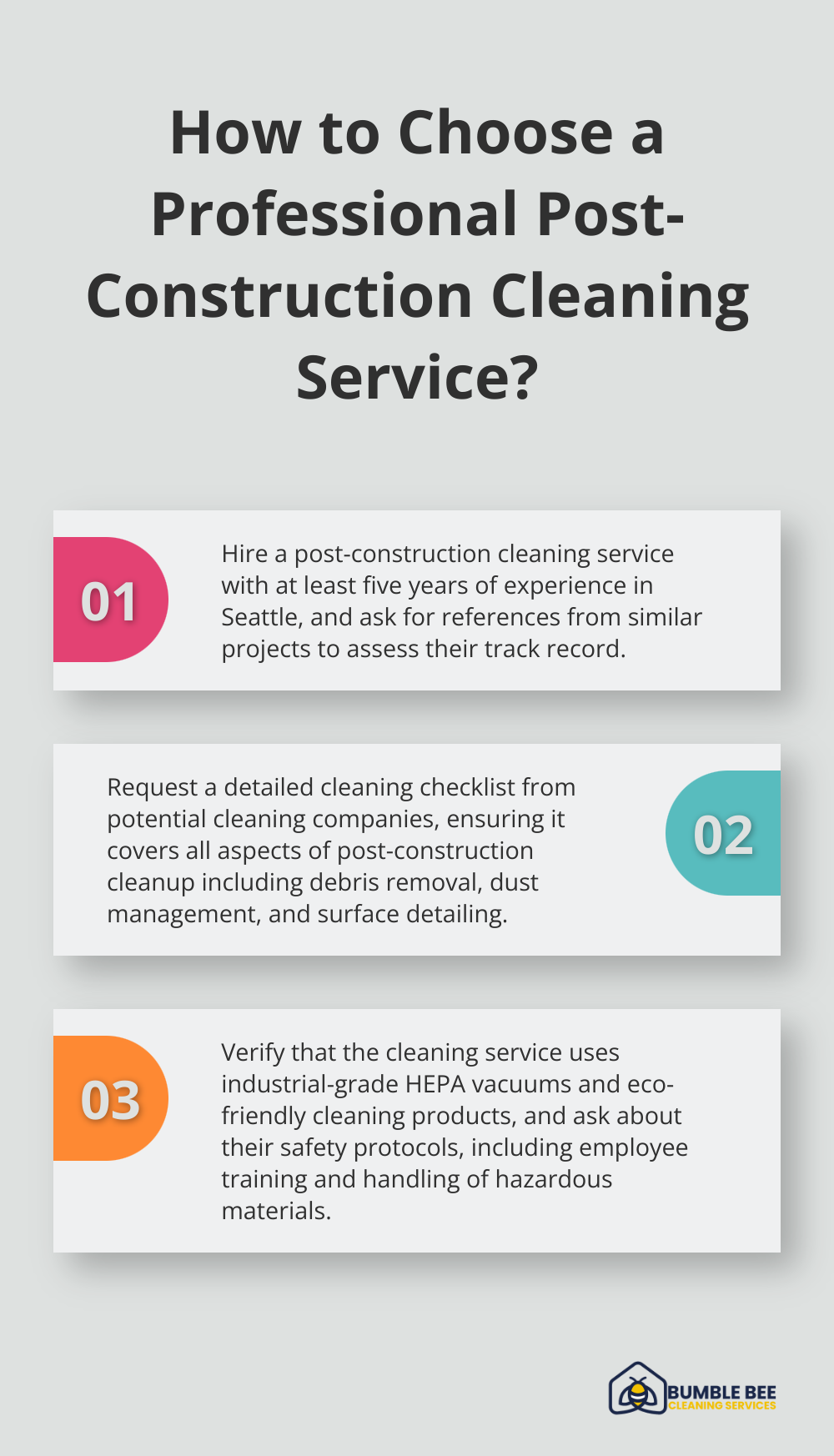 How to Choose a Professional Post-Construction Cleaning Service?

01

Hire a post-construction cleaning service with at least five years of experience in Seattle, and ask for references from similar projects to assess their track record.

Request a detailed cleaning checklist from potential cleaning companies, ensuring it covers all aspects of post-construction cleanup including debris removal, dust management, and surface detailing.

02

03

Verify that the cleaning service uses industrial-grade HEPA vacuums and eco-friendly cleaning products, and ask about their safety protocols, including employee training and handling of hazardous materials.

BUMBLE BEE
CLEANING SERVICES