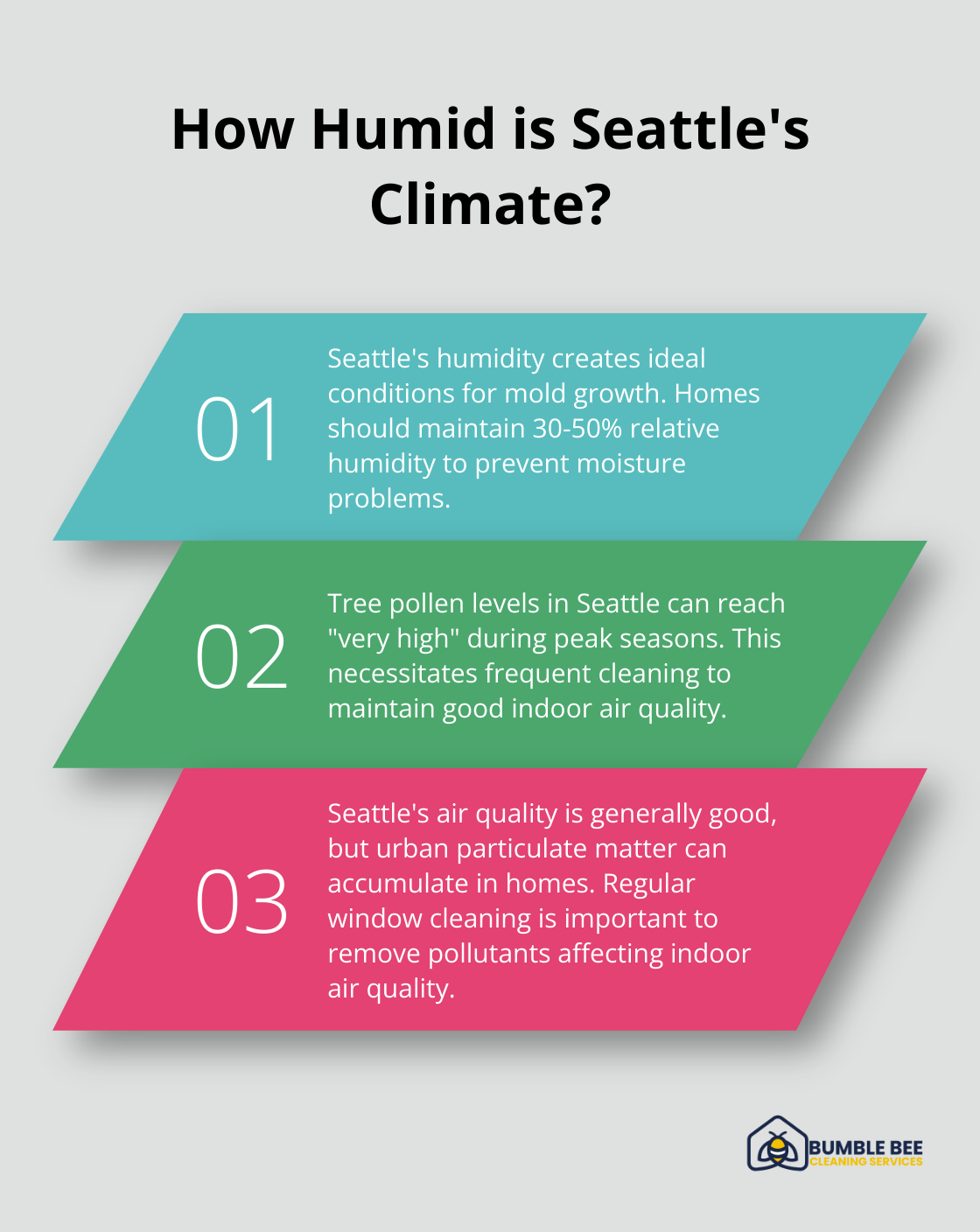 How Humid is Seattle's Climate?

01

Seattle's humidity creates ideal conditions for mold growth. Homes should maintain 30-50% relative humidity to prevent moisture problems.

02

Tree pollen levels in Seattle can reach "very high" during peak seasons. This necessitates frequent cleaning to maintain good indoor air quality.

03

Seattle's air quality is generally good, but urban particulate matter can accumulate in homes. Regular window cleaning is important to remove pollutants affecting indoor air quality.

BUMBLE BEE
CLEANING SERVICES