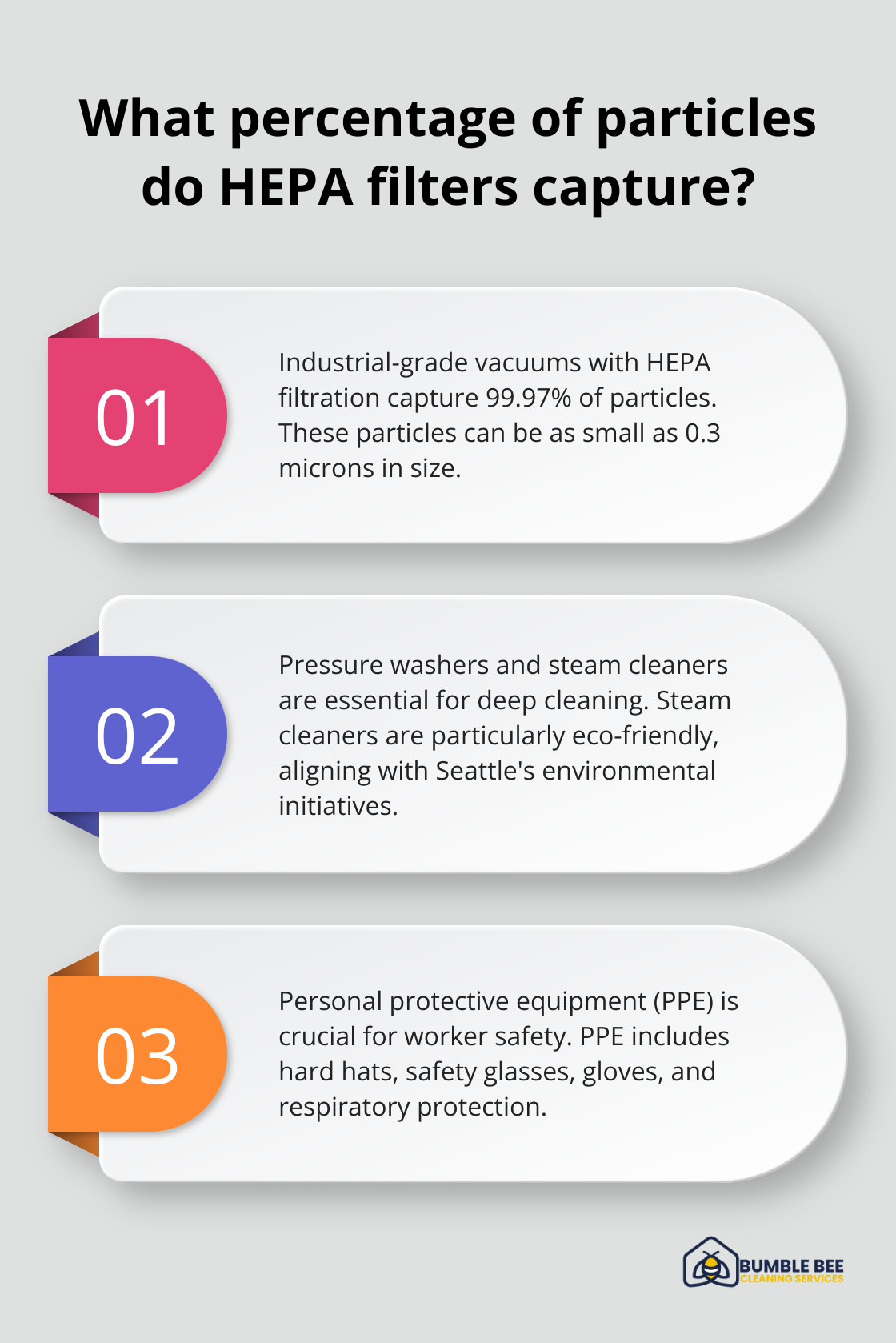 What percentage of particles do HEPA filters capture?

01

Industrial-grade vacuums with HEPA filtration capture 99.97% of particles. These particles can be as small as 0.3 microns in size.

02

Pressure washers and steam cleaners are essential for deep cleaning. Steam cleaners are particularly eco-friendly, aligning with Seattle's environmental initiatives.

03

Personal protective equipment (PPE) is crucial for worker safety. PPE includes hard hats, safety glasses, gloves, and respiratory protection.

BUMBLE BEE
CLEANING SERVICES