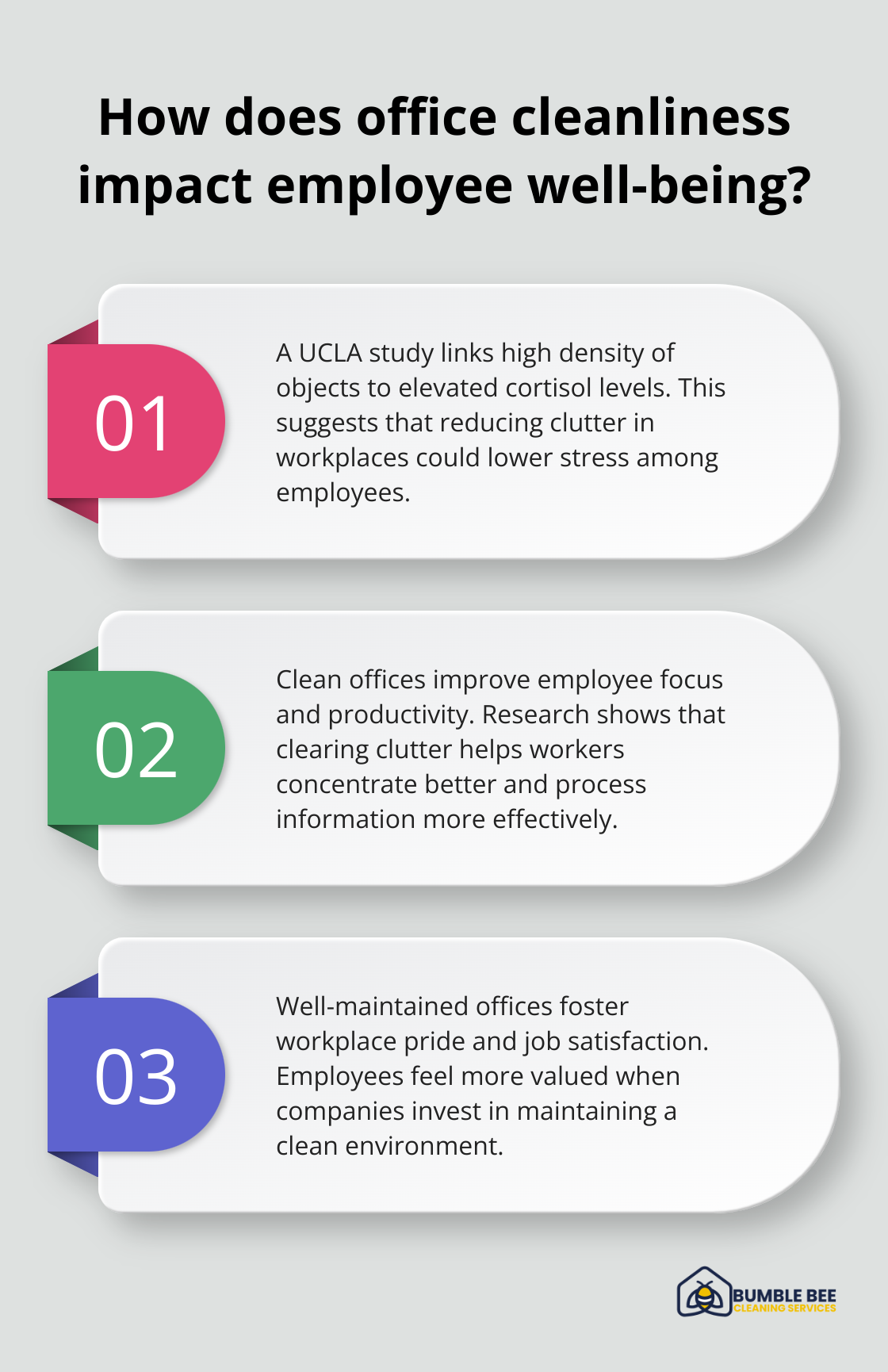 How does office cleanliness impact employee well-being?

01

A UCLA study links high density of objects to elevated cortisol levels. This suggests that reducing clutter in workplaces could lower stress among employees.

02

Clean offices improve employee focus and productivity. Research shows that clearing clutter helps workers concentrate better and process information more effectively.

03

Well-maintained offices foster workplace pride and job satisfaction. Employees feel more valued when companies invest in maintaining a clean environment.

BUMBLE BEE
CLEANING SERVICES