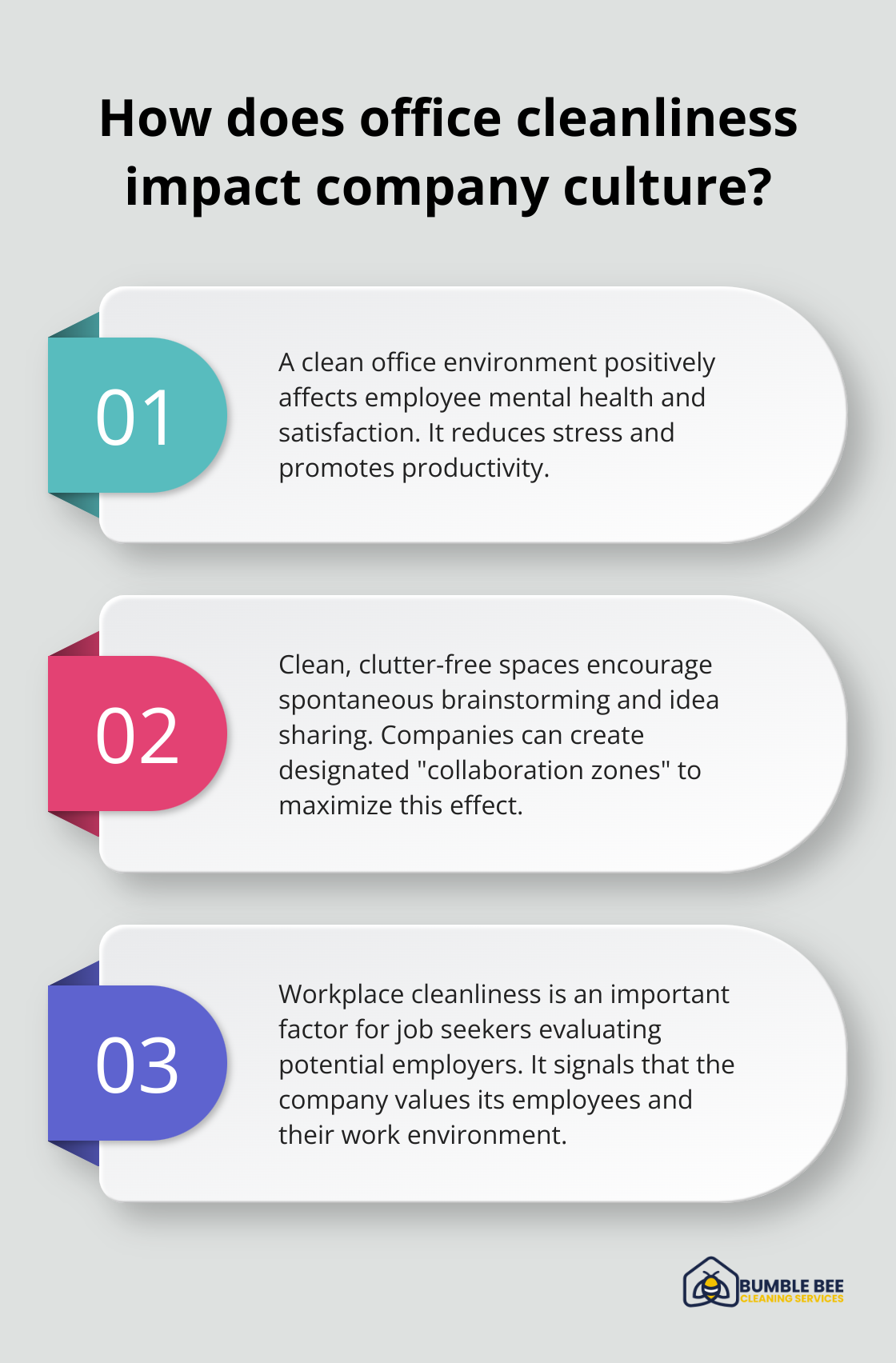 How does office cleanliness impact company culture?

01

A clean office environment positively affects employee mental health and satisfaction. It reduces stress and promotes productivity.

02

Clean, clutter-free spaces encourage spontaneous brainstorming and idea sharing. Companies can create designated "collaboration zones" to maximize this effect.

03

Workplace cleanliness is an important factor for job seekers evaluating potential employers. It signals that the company values its employees and their work environment.

BUMBLE BEE
CLEANING SERVICES