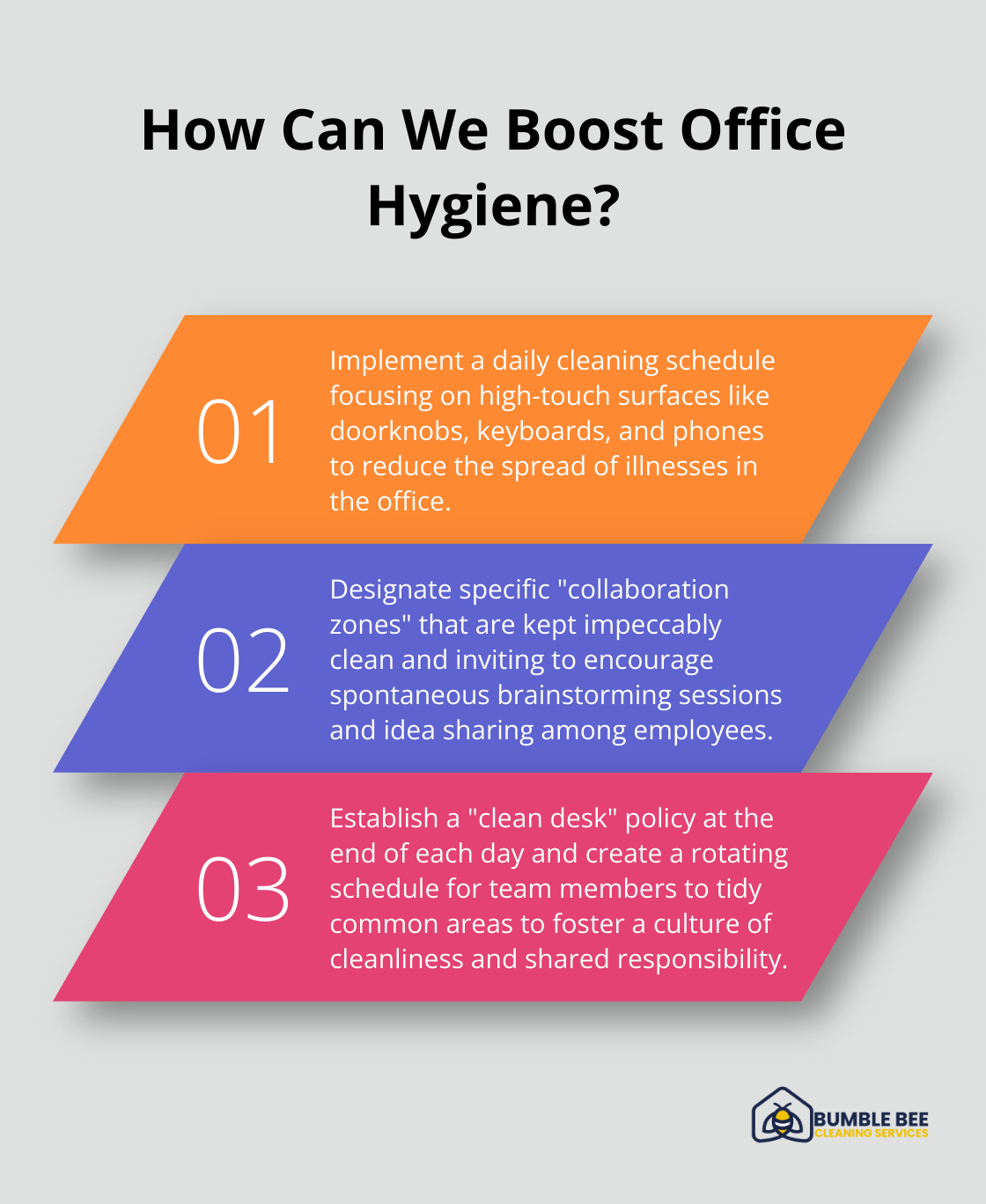 How Can We Boost Office Hygiene?

01

Implement a daily cleaning schedule focusing on high-touch surfaces like doorknobs, keyboards, and phones to reduce the spread of illnesses in the office.

02

Designate specific "collaboration zones" that are kept impeccably clean and inviting to encourage spontaneous brainstorming sessions and idea sharing among employees.

03

Establish a "clean desk" policy at the end of each day and create a rotating schedule for team members to tidy common areas to foster a culture of cleanliness and shared responsibility.

BUMBLE BEE
CLEANING SERVICES