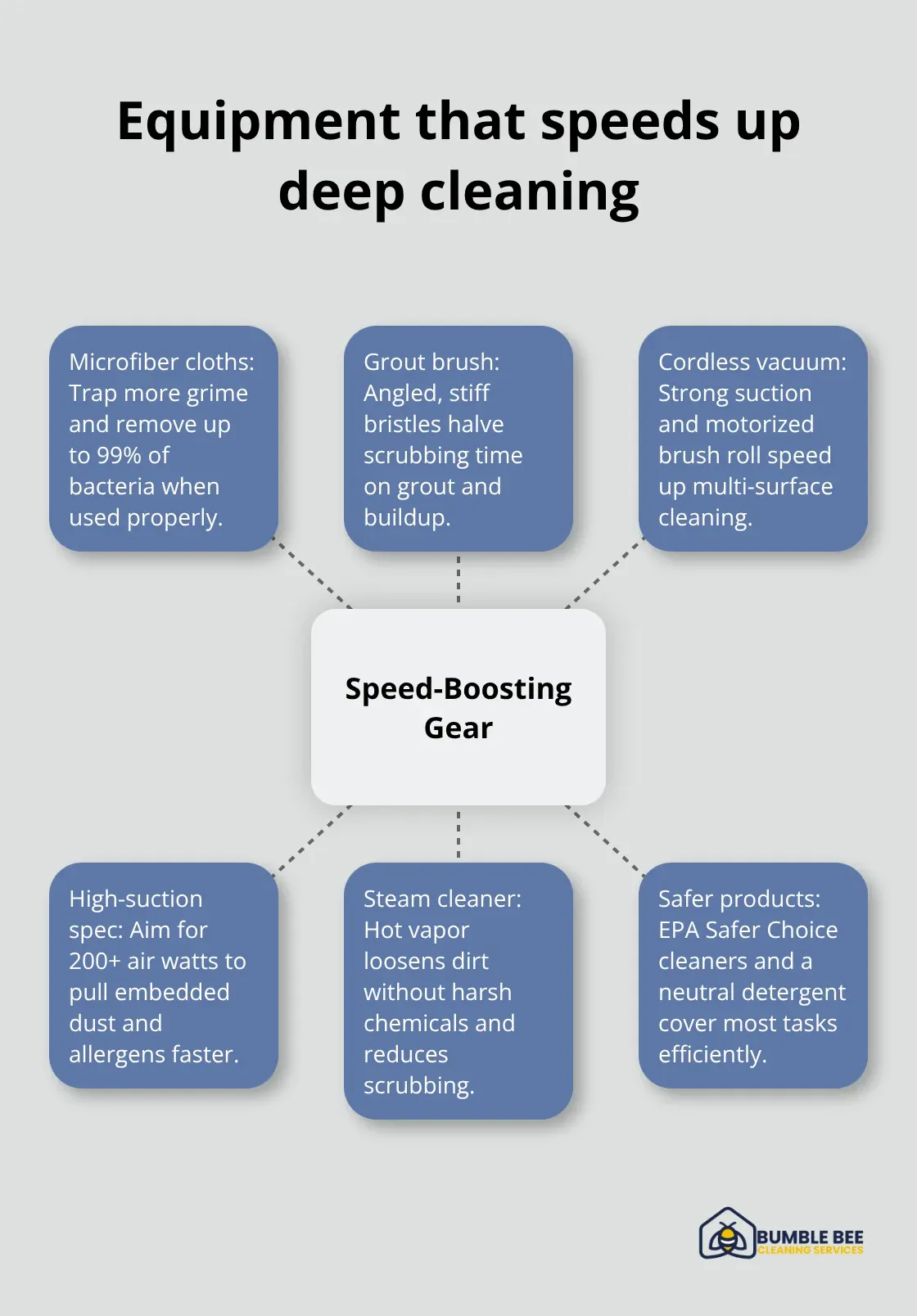 Equipment that speeds up deep cleaning

Microfiber cloths: Trap more grime and remove up to 99% of bacteria when used properly.

Grout brush: Angled, stiff bristles halve scrubbing time on grout and buildup.

Cordless vacuum: Strong suction and motorized brush roll speed up multi-surface cleaning.

Speed-Boosting Gear

High-suction spec: Aim for 200+ air watts to pull embedded dust and allergens faster.

Steam cleaner: Hot vapor loosens dirt without harsh chemicals and reduces scrubbing.

Safer products: EPA Safer Choice cleaners and a neutral detergent cover most tasks efficiently.

BUMBLE BEE
CLEANING SERVICES